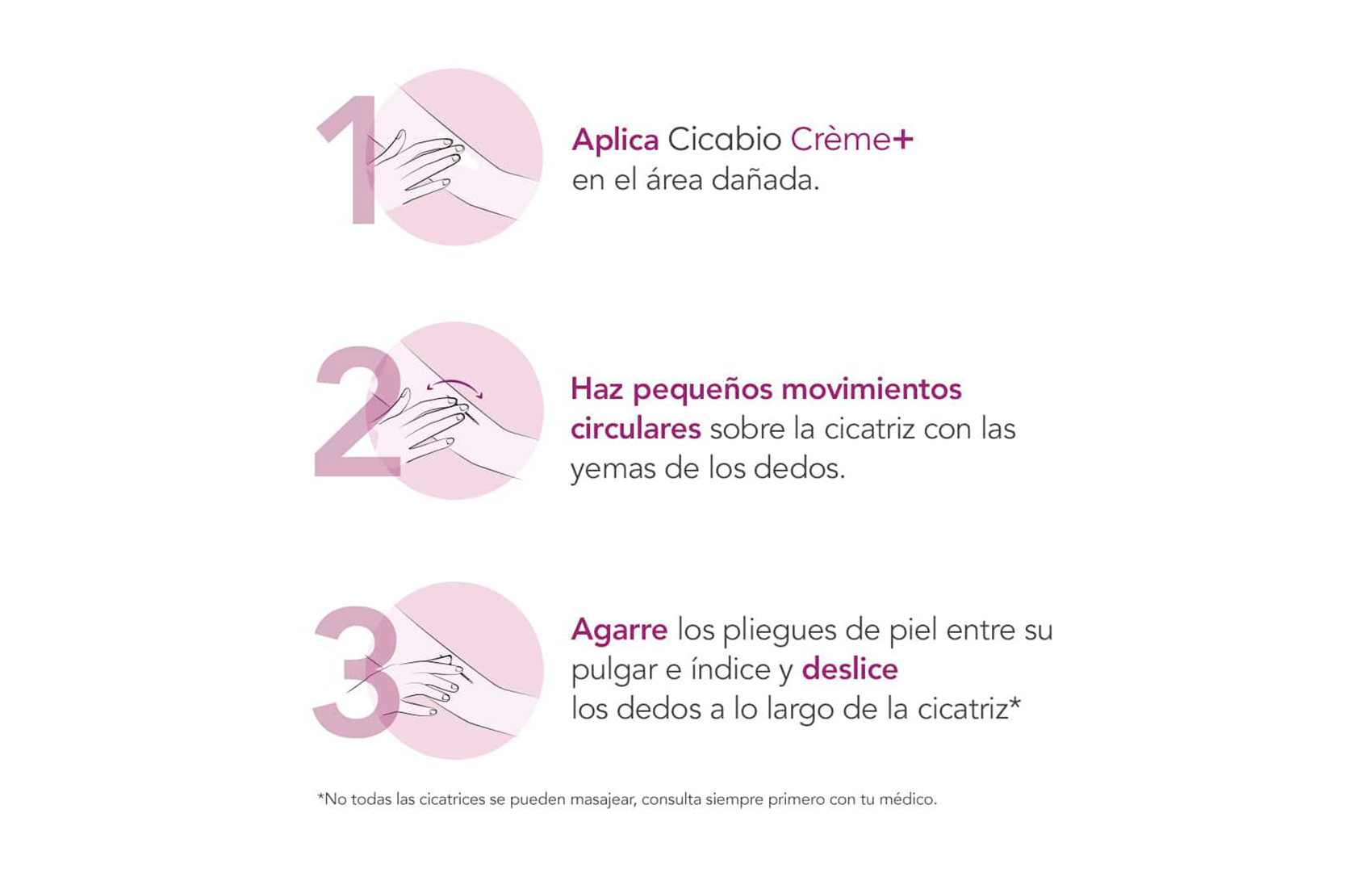 1

Aplica Cicabio Crème+
en el área dañada.

2

Haz pequeños movimientos circulares sobre la cicatriz con las yemas de los dedos.

3

Agarre los pliegues de piel entre su pulgar e índice y deslice
los dedos a lo largo de la cicatriz*

*No todas las cicatrices se pueden masajear, consulta siempre primero con tu médico.